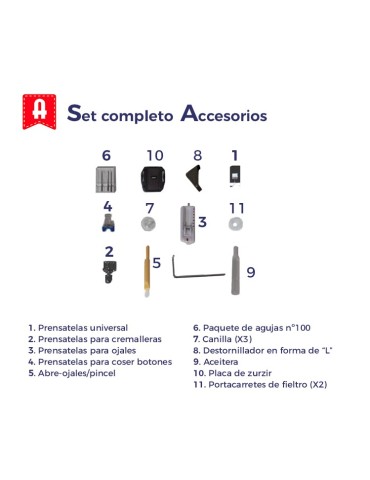 A

Set completo Accesorios

6 10 8 1

4 7 3 11

2 5 9

1. Prensatelas universal
2. Prensatelas para cremalleras
3. Prensatelas para ojales
4. Prensatelas para coser botones
5. Abre-ojales/pincel

6. Paquete de agujas n°100
7. Canilla (X3)
8. Destornillador en forma de "L"
9. Aceitera
10. Placa de zurzir
11. Portacarretes de fieltro (X2)